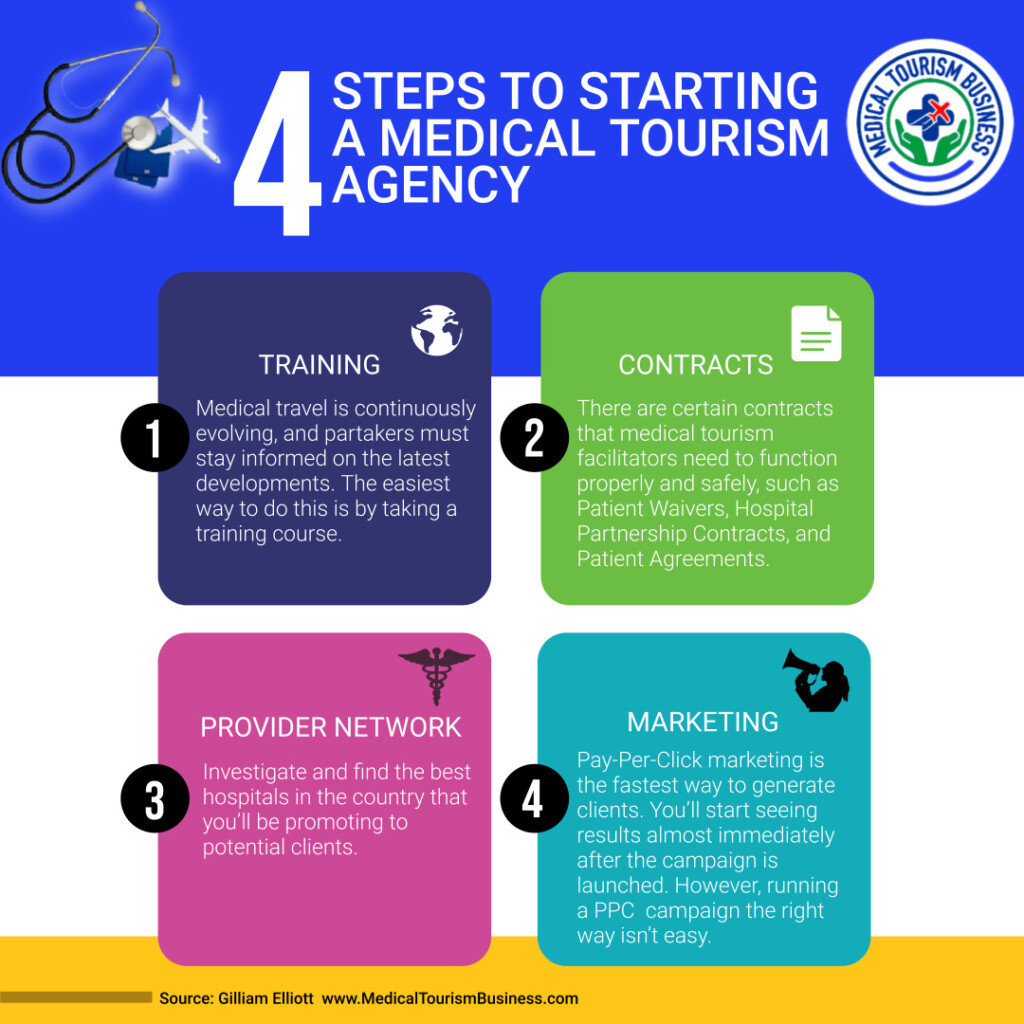 4 STEPS TO STARTING A MEDICAL TOURISM AGENCY

MEDICAL TOURISM BUSINESS

1
TRAINING
Medical travel is continuously evolving, and partakers must stay informed on the latest developments. The easiest way to do this is by taking a training course.

2
CONTRACTS
There are certain contracts that medical tourism facilitators need to function properly and safely, such as Patient Waivers, Hospital Partnership Contracts, and Patient Agreements.

3
PROVIDER NETWORK
Investigate and find the best hospitals in the country that you'll be promoting to potential clients.

4
MARKETING
Pay-Per-Click marketing is the fastest way to generate clients. You'll start seeing results almost immediately after the campaign is launched. However, running a PPC campaign the right way isn't easy.

Source: Gilliam Elliott www.MedicalTourismBusiness.com